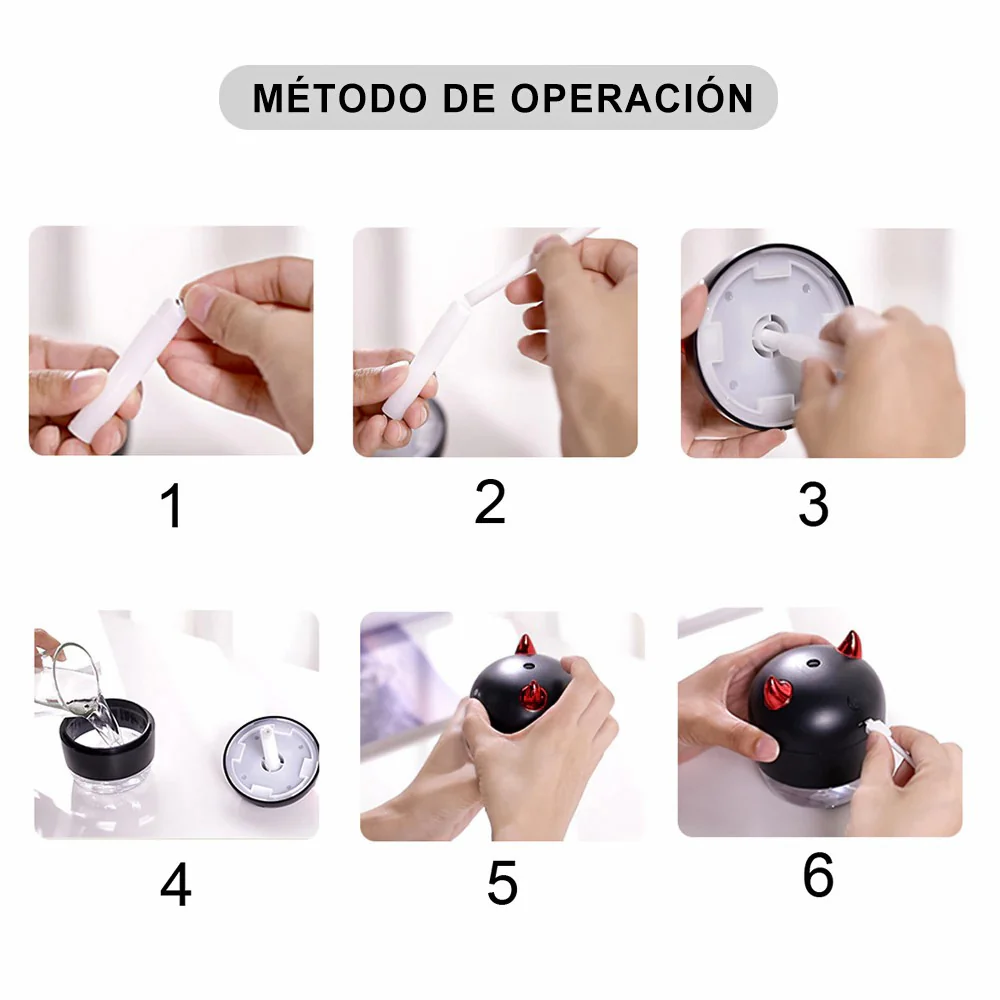 MÉTODO DE OPERACIÓN

1

2

3

4

5

6