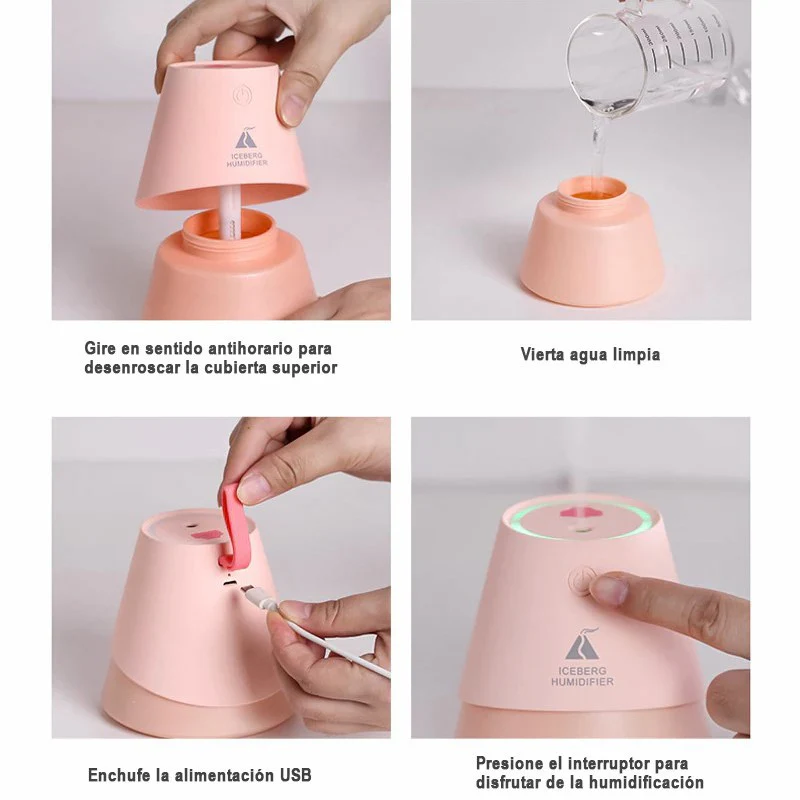 ICEBERG
HUMIDIFIER

Gire en sentido antihorario para desenroscar la cubierta superior

Vierta agua limpia

Enchufe la alimentación USB

ICEBERG
HUMIDIFIER

Presione el interruptor para disfrutar de la humidificación