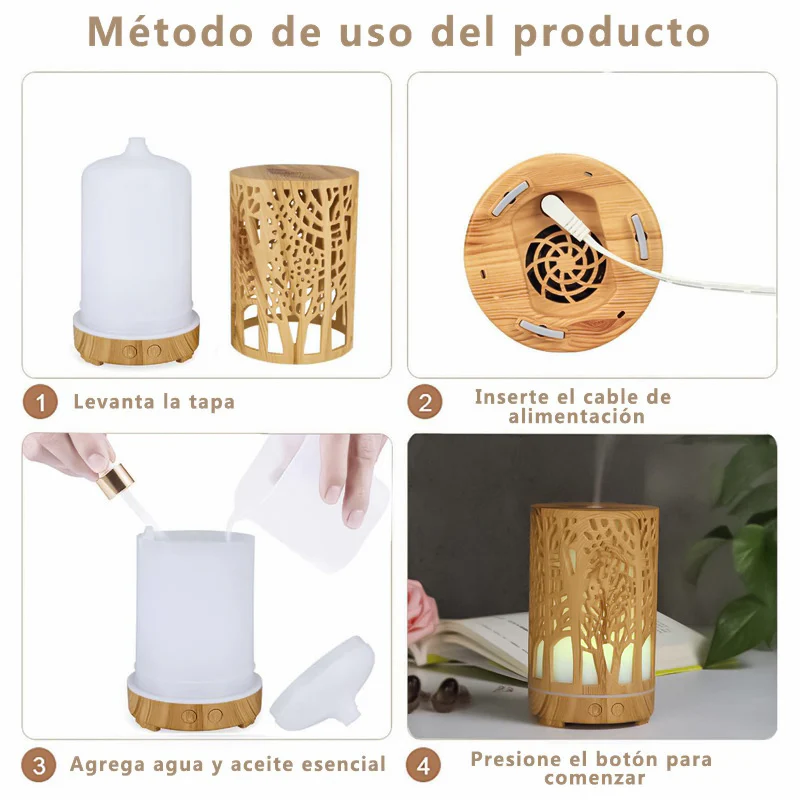 Método de uso del producto

1 Levanta la tapa

2 Inserte el cable de alimentación

3 Agrega agua y aceite esencial

4 Presione el botón para comenzar