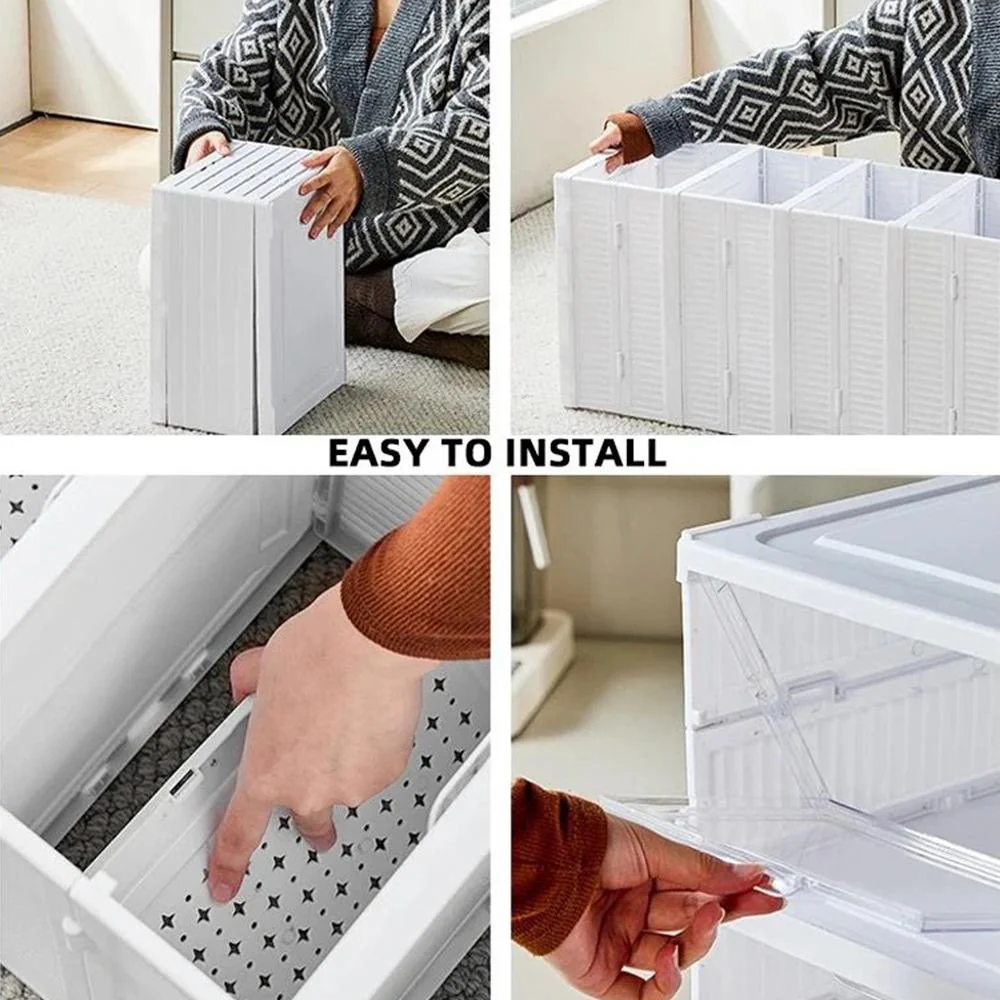 EASY TO INSTALL